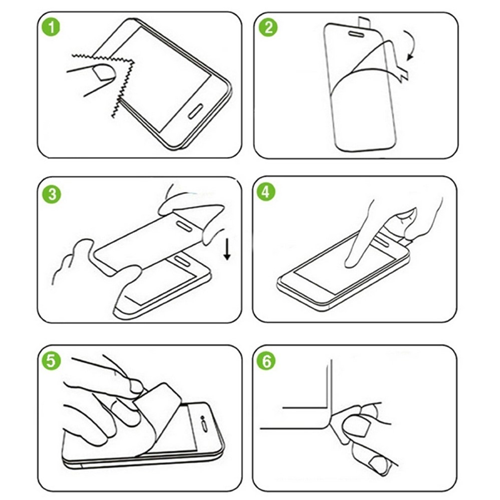 1

2

3

4

5

6