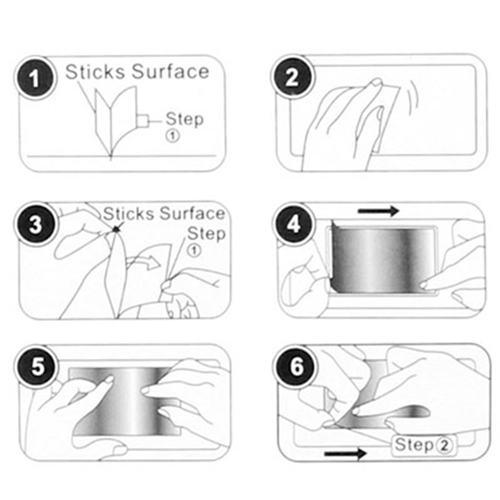 1
Sticks Surface
Step ①

2

3
Sticks Surface
Step ①

4

5

6
Step ②